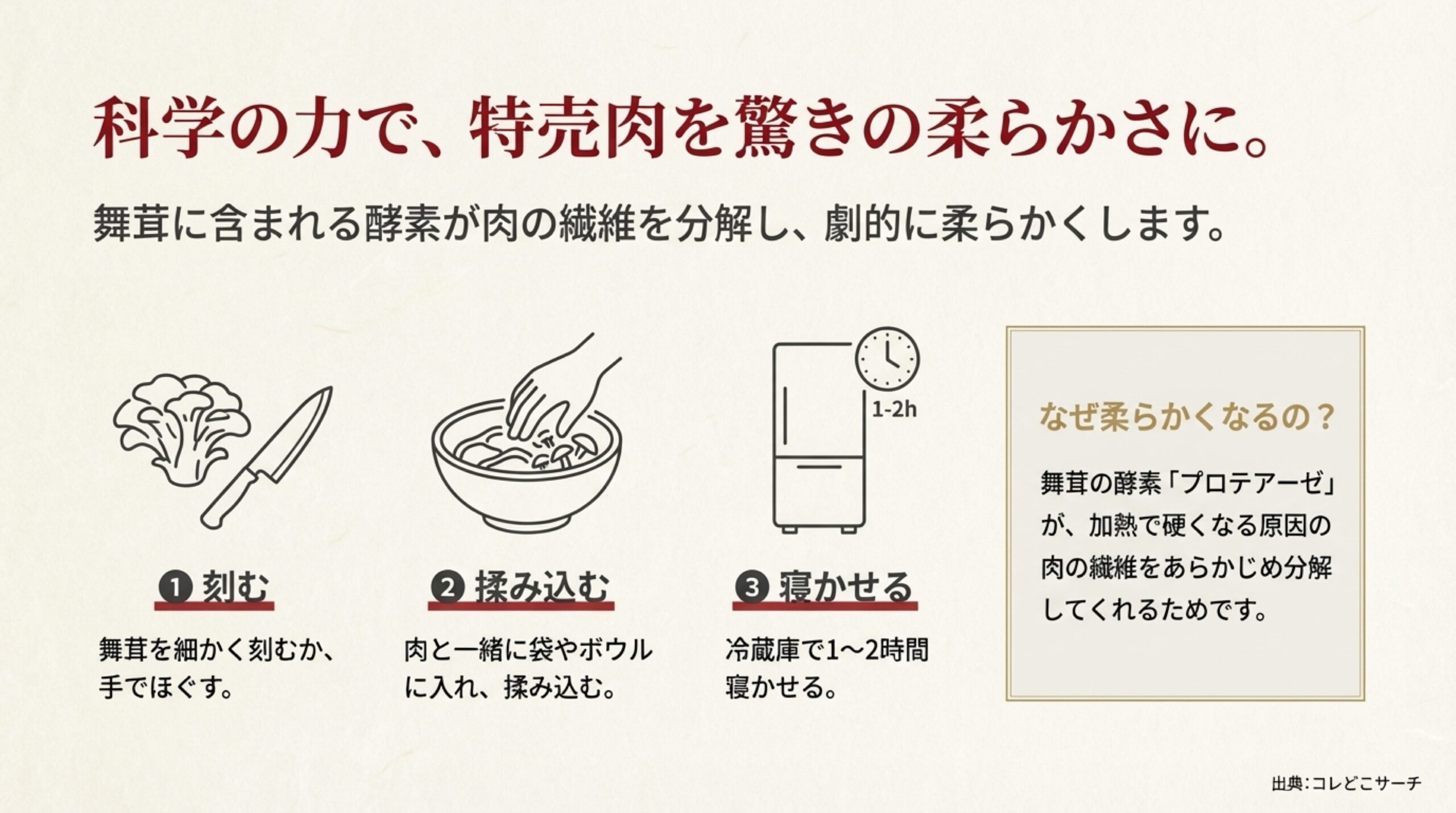 科学の力で、特売肉を驚きの柔らかさに。

舞茸に含まれる酵素が肉の繊維を分解し、劇的に柔らかくします。

1-2h

❶ 刻む

舞茸を細かく刻むか、手でほぐす。

❷ 揉み込む

肉と一緒に袋やボウルに入れ、揉み込む。

❸ 寝かせる

冷蔵庫で1〜2時間寝かせる。

なぜ柔らかくなるの？

舞茸の酵素「プロテアーゼ」が、加熱で硬くなる原因の肉の繊維をあらかじめ分解してくれるためです。

出典：コレどこサーチ