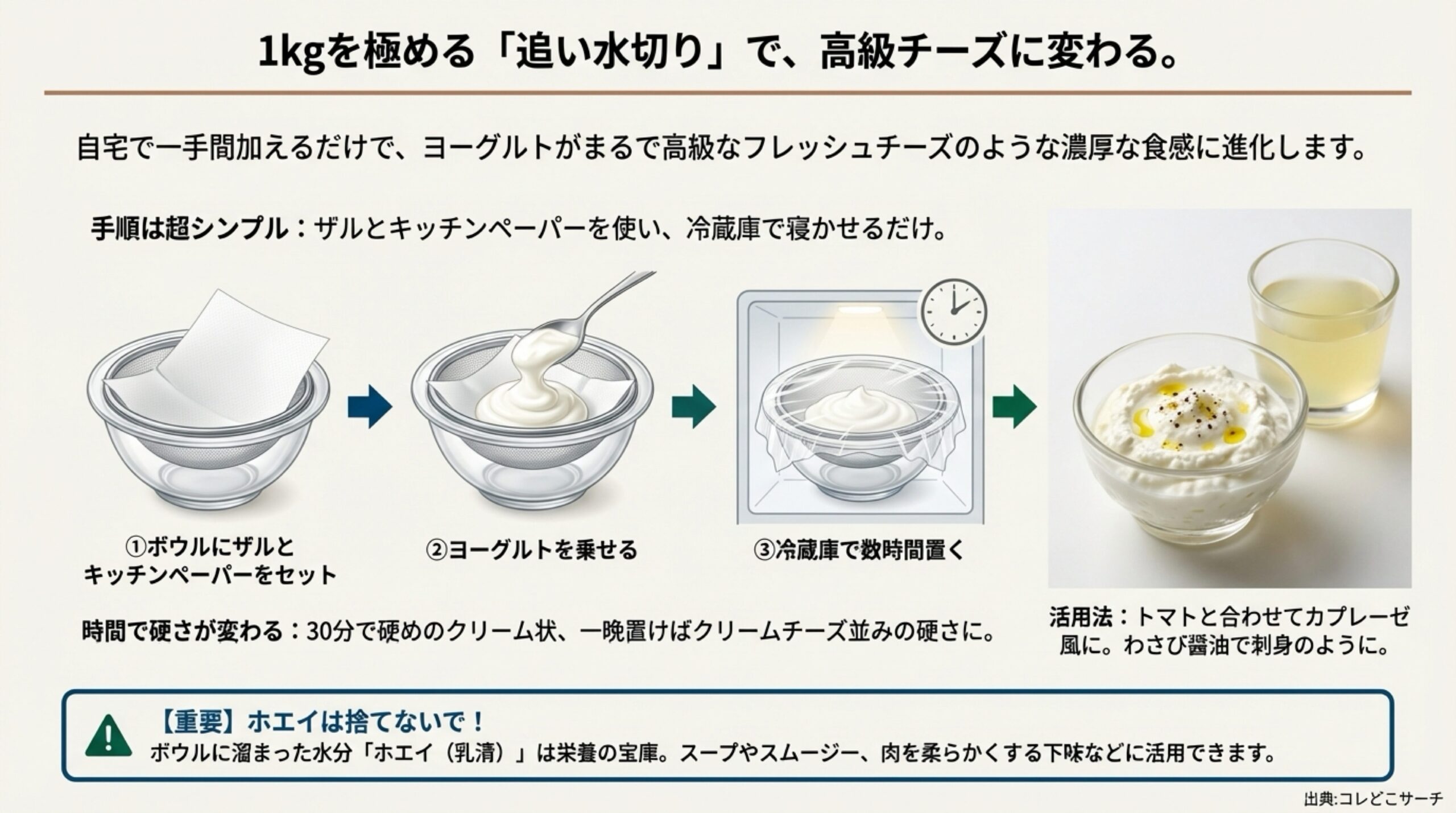 1kgを極める「追い水切り」で、高級チーズに変わる。

自宅で一手間加えるだけで、ヨーグルトがまるで高級なフレッシュチーズのような濃厚な食感に進化します。

手順は超シンプル：ザルとキッチンペーパーを使い、冷蔵庫で寝かせるだけ。

①ボウルにザルとキッチンペーパーをセット

②ヨーグルトを乗せる

③冷蔵庫で数時間置く

時間で硬さが変わる：30分で硬めのクリーム状、一晩置けばクリームチーズ並みの硬さに。

活用法：トマトと合わせてカプレーゼ風に。わさび醤油で刺身のように。

【重要】ホエイは捨てないで！
ボウルに溜まった水分「ホエイ（乳清）」は栄養の宝庫。スープやスムージー、肉を柔らかくする下味などに活用できます。

出典:コレどこサーチ