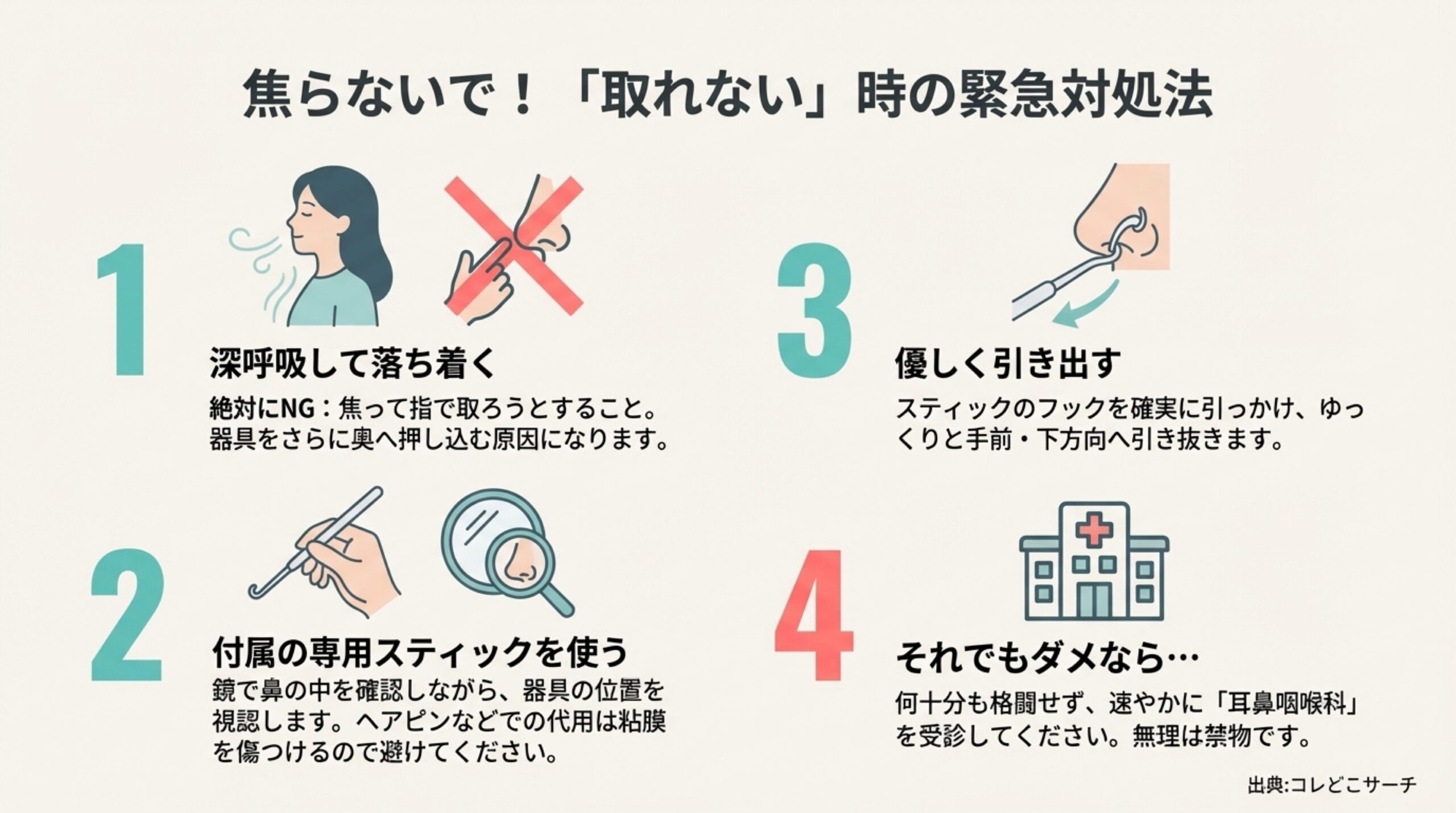 焦らないで！「取れない」時の緊急対処法

1

深呼吸して落ち着く

絶対にNG：焦って指で取ろうとすること。器具をさらに奥へ押し込む原因になります。

2

付属の専用スティックを使う

鏡で鼻の中を確認しながら、器具の位置を視認します。ヘアピンなどでの代用は粘膜を傷つけるので避けてください。

3

優しく引き出す

スティックのフックを確実に引っかけ、ゆっくりと手前・下方向へ引き抜きます。

4

それでもダメなら…

何十分も格闘せず、速やかに「耳鼻咽喉科」を受診してください。無理は禁物です。

出典:コレどこサーチ