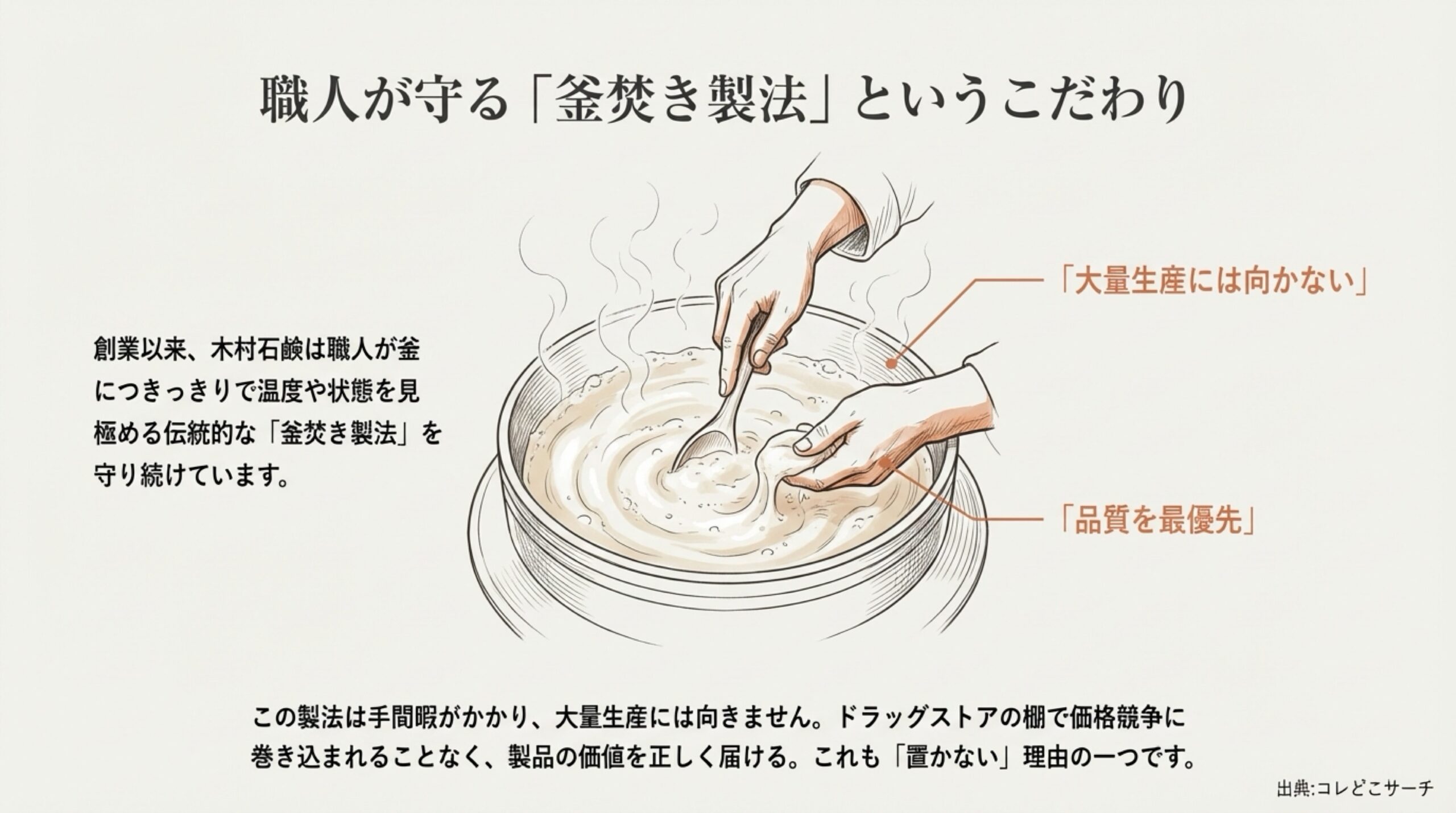 職人が守る「釜焚き製法」というこだわり

創業以来、木村石鹸は職人が釜につきっきりで温度や状態を見極める伝統的な「釜焚き製法」を守り続けています。

「大量生産には向かない」

「品質を最優先」

この製法は手間暇がかかり、大量生産には向きません。ドラッグストアの棚で価格競争に巻き込まれることなく、製品の価値を正しく届ける。これも「置かない」理由の一つです。

出典:コレどこサーチ