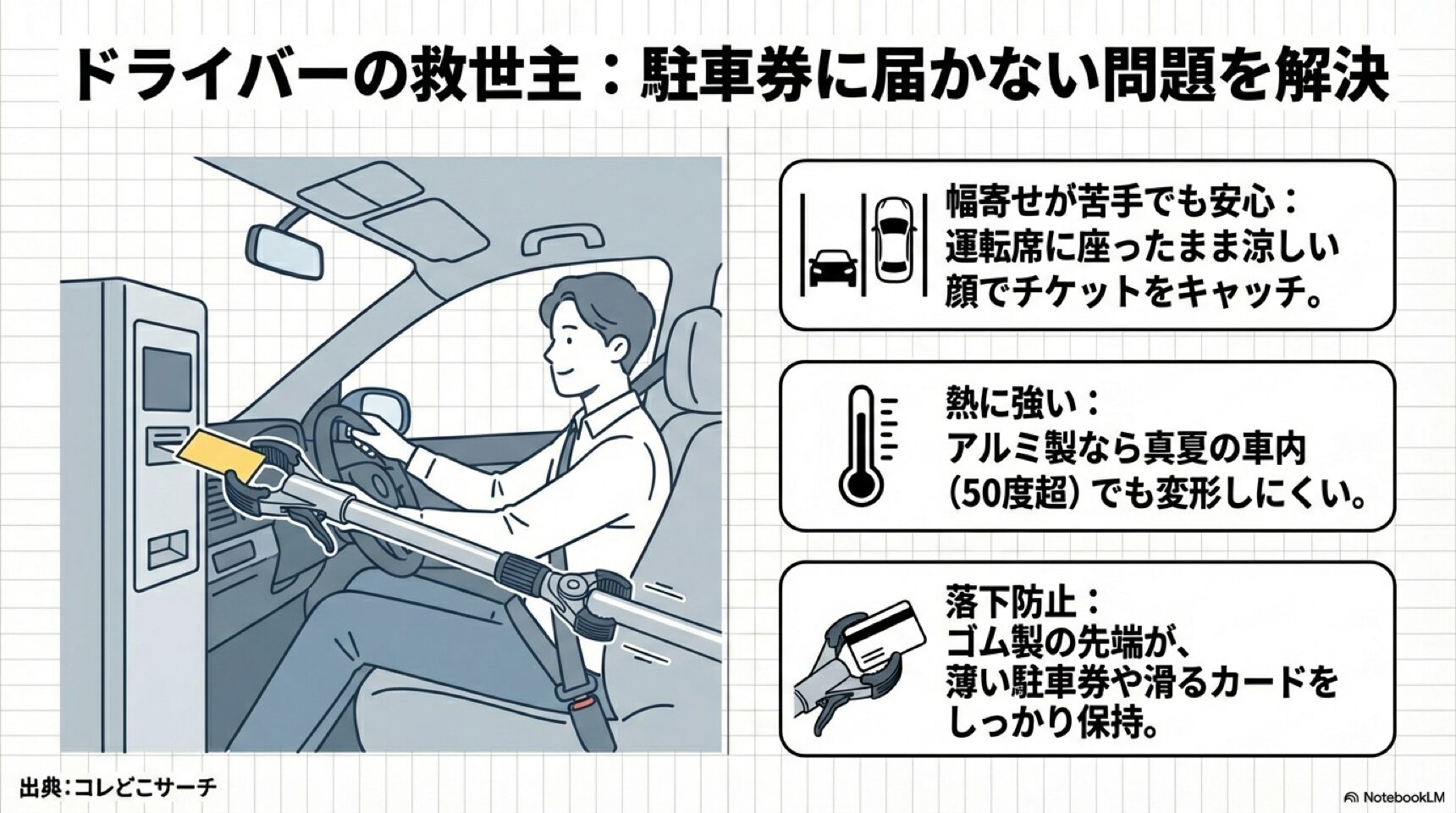 ドライバーの救世主：駐車券に届かない問題を解決

幅寄せが苦手でも安心：
運転席に座ったまま涼しい顔でチケットをキャッチ。

熱に強い：
アルミ製なら真夏の車内（50度超）でも変形しにくい。

落下防止：
ゴム製の先端が、薄い駐車券や滑るカードをしっかり保持。

出典：コレどこサーチ

NotebookLM