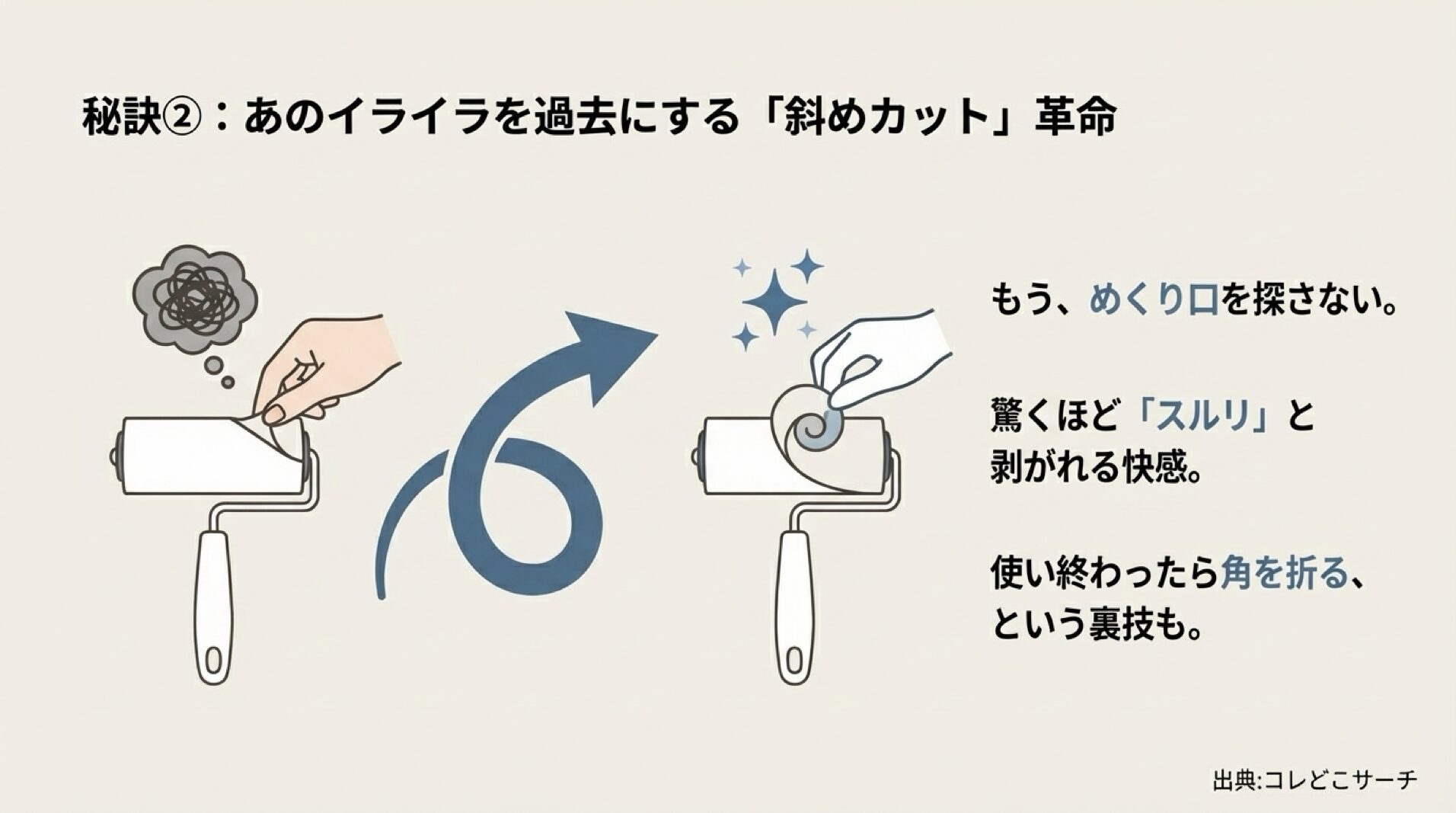 秘訣②：あのイライラを過去にする「斜めカット」革命

もう、めくり口を探さない。

驚くほど「スルリ」と剥がれる快感。

使い終わったら角を折る、という裏技も。

出典:コレどこサーチ