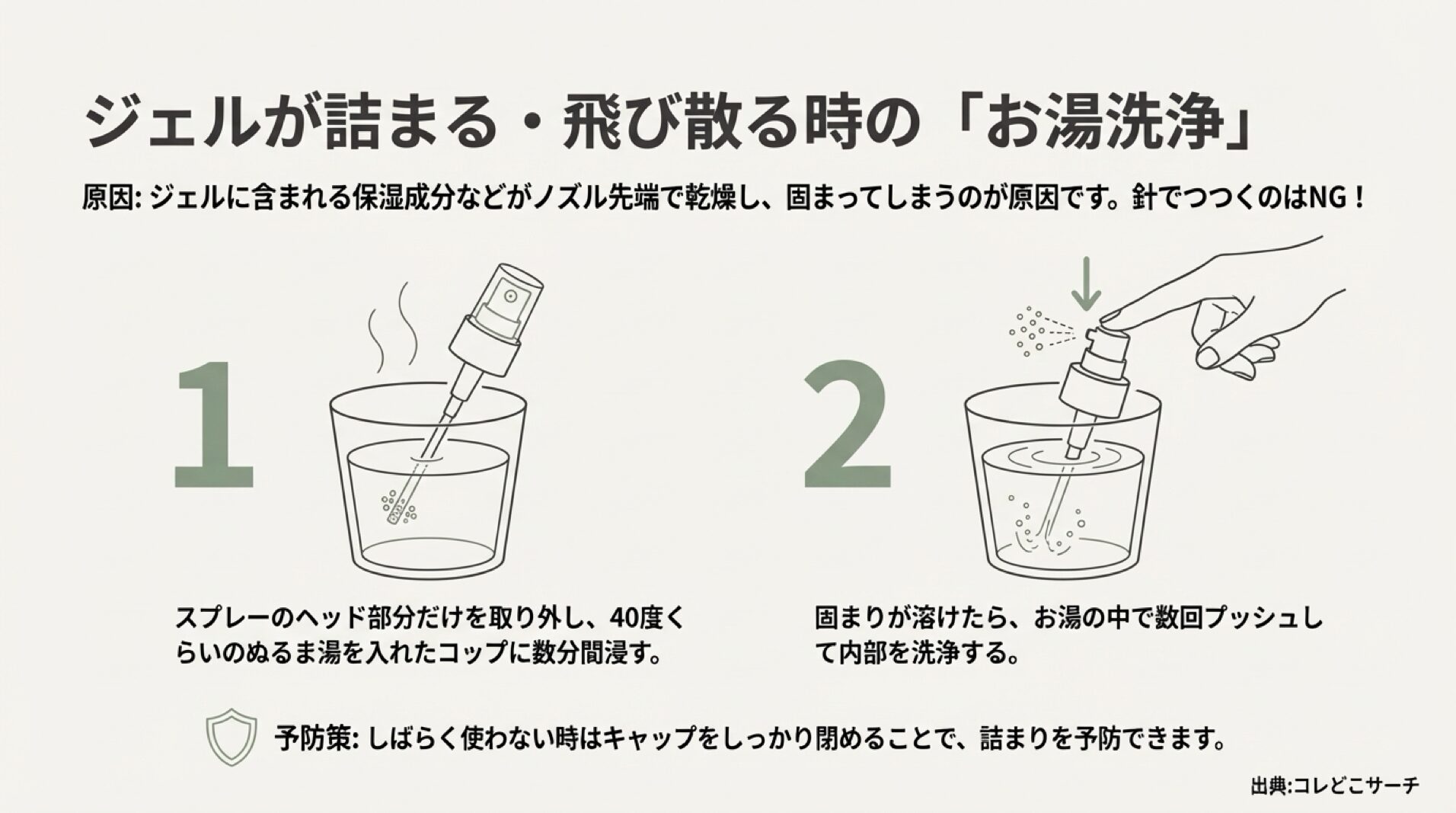 ジェルが詰まる・飛び散る時の「お湯洗浄」

原因: ジェルに含まれる保湿成分などがノズル先端で乾燥し、固まってしまうのが原因です。針でつつくのはNG！

1

スプレーのヘッド部分だけを取り外し、40度くらいのぬるま湯を入れたコップに数分間浸す。

2

固まりが溶けたら、お湯の中で数回プッシュして内部を洗浄する。

予防策: しばらく使わない時はキャップをしっかり閉めることで、詰まりを予防できます。

出典:コレどこサーチ