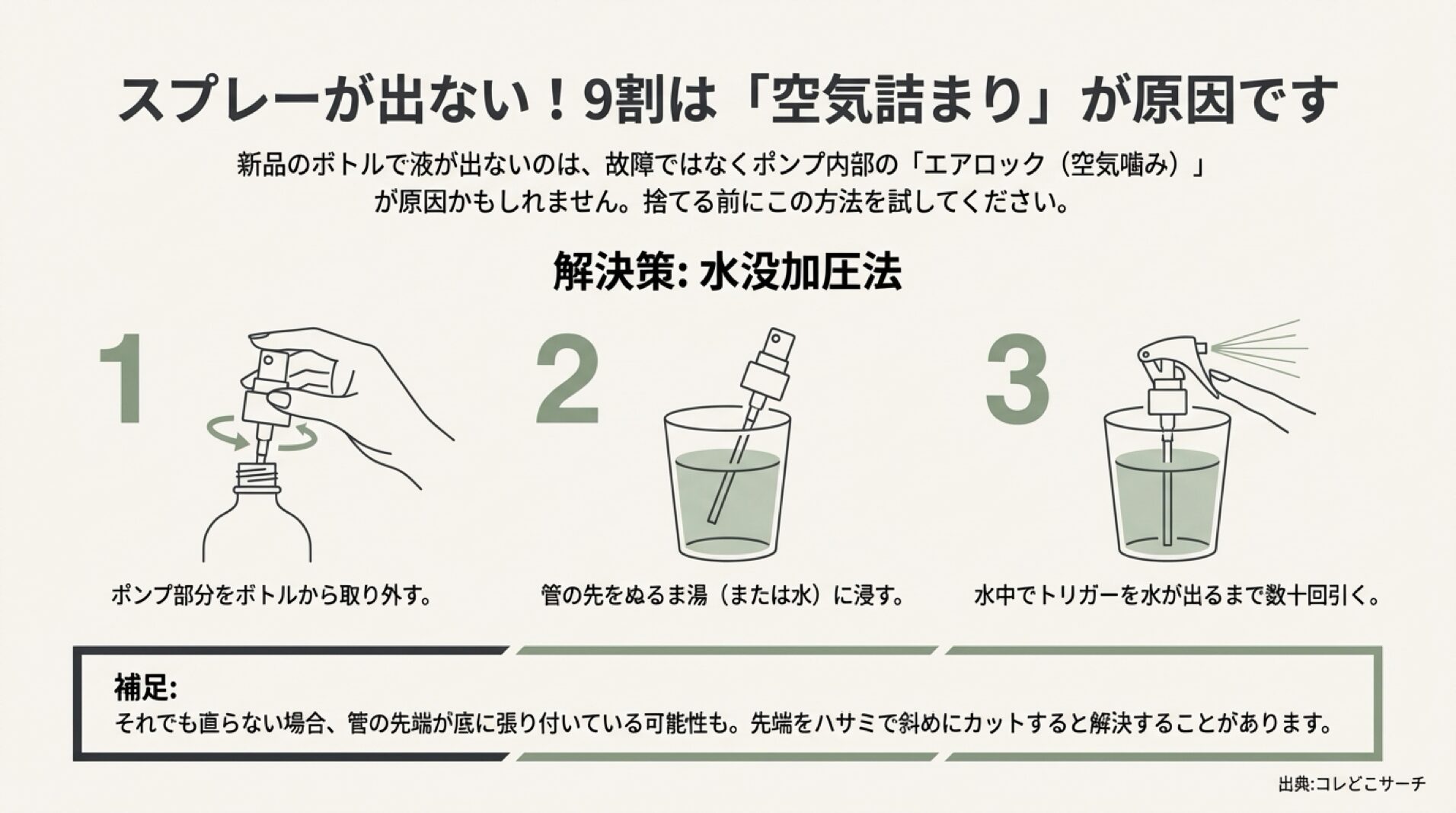 スプレーが出ない！9割は「空気詰まり」が原因です

新品のボトルで液が出ないのは、故障ではなくポンプ内部の「エアロック（空気噛み）」が原因かもしれません。捨てる前にこの方法を試してください。

解決策: 水没加圧法

1

ポンプ部分をボトルから取り外す。

2

管の先をぬるま湯（または水）に浸す。

3

水中でトリガーを水が出るまで数十回引く。

補足:
それでも直らない場合、管の先端が底に張り付いている可能性も。先端をハサミで斜めにカットすると解決することがあります。

出典:コレどこサーチ