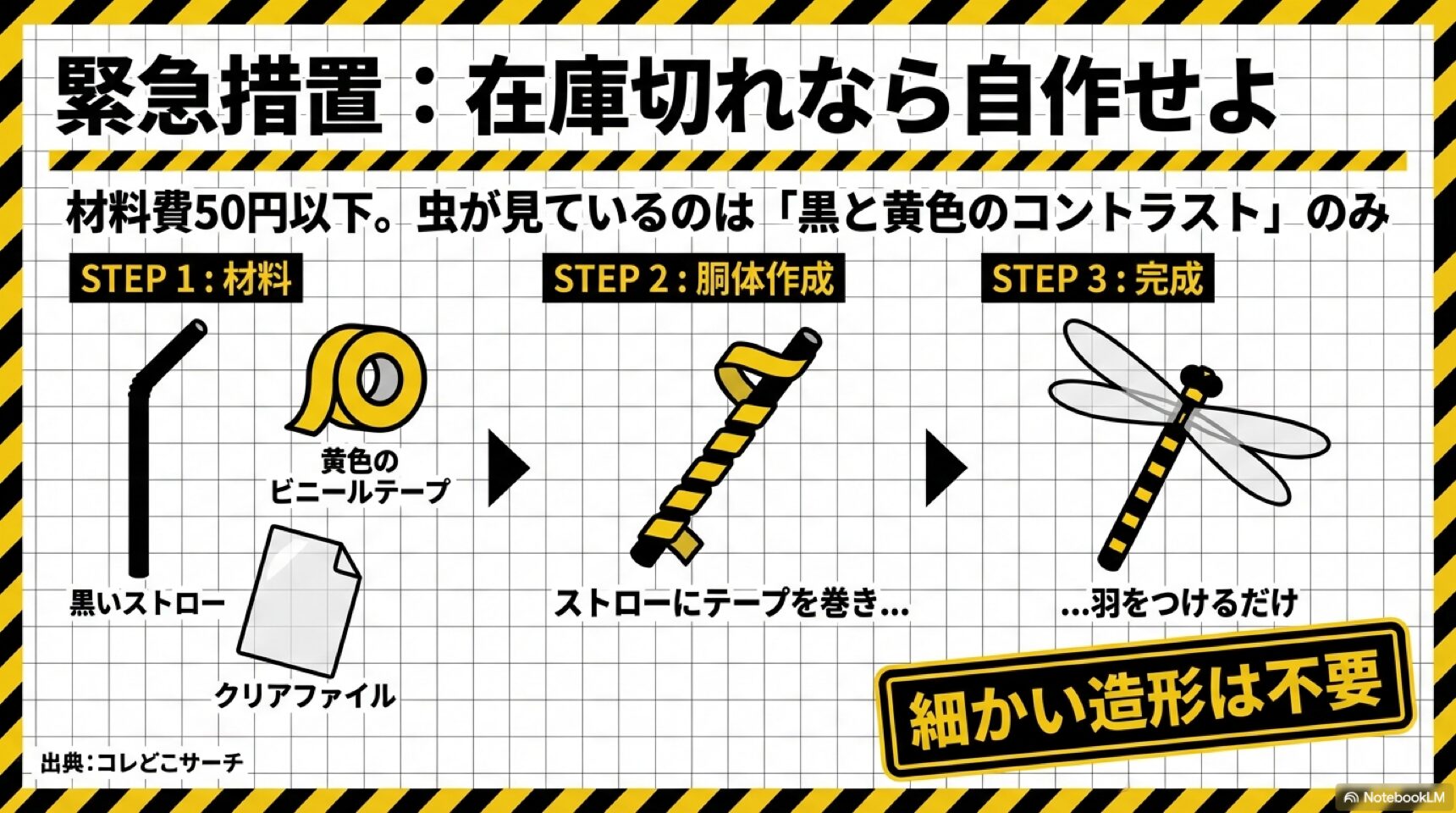 緊急措置：在庫切れなら自作せよ

材料費50円以下。虫が見ているのは「黒と黄色のコントラスト」のみ

STEP 1：材料

黄色のビニールテープ

黒いストロー

クリアファイル

STEP 2：胴体作成

ストローにテープを巻き…

STEP 3：完成

…羽をつけるだけ

細かい造形は不要

出典：コレどこサーチ

NotebookLM