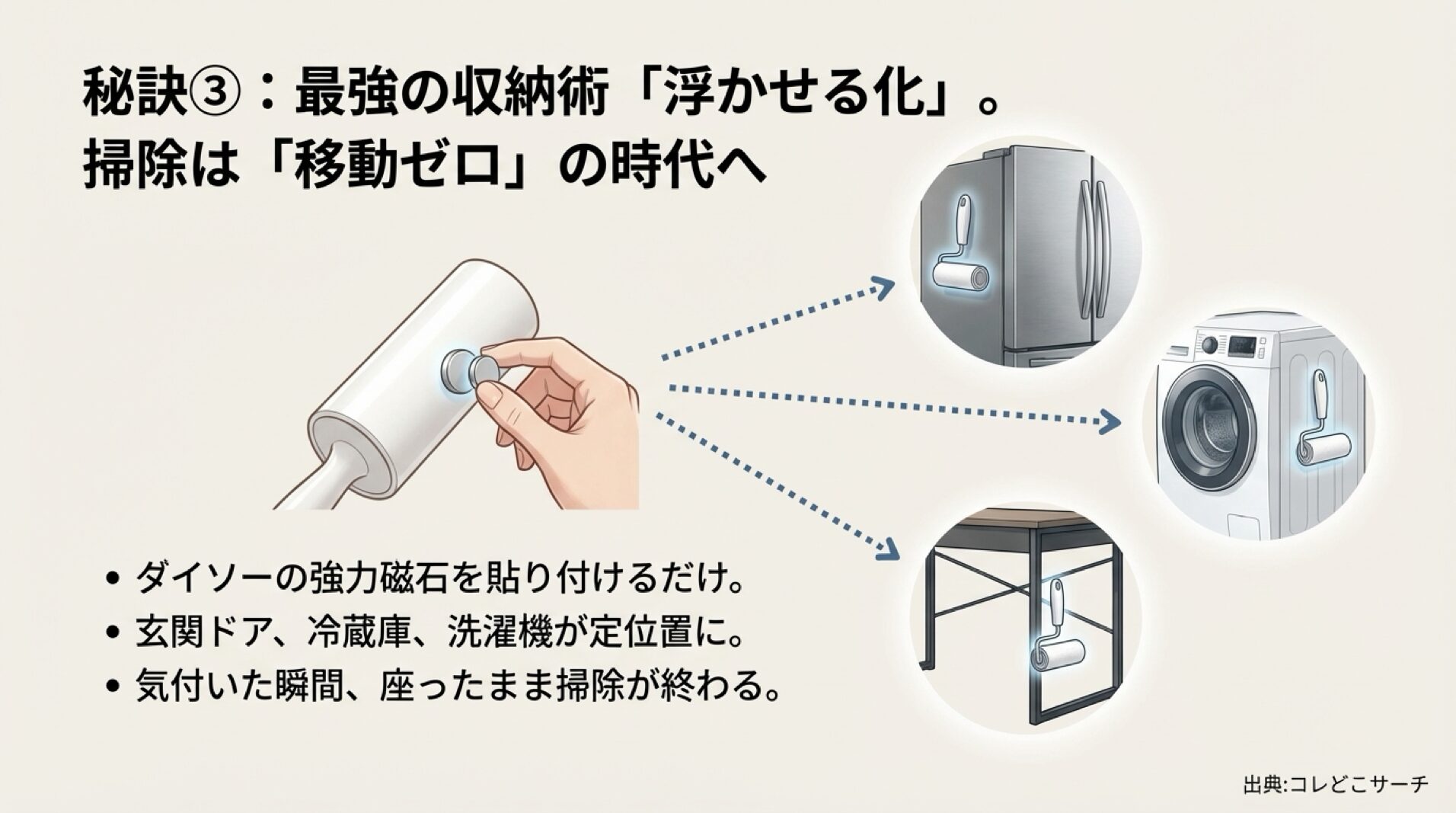 秘訣③：最強の収納術「浮かせる化」。
掃除は「移動ゼロ」の時代へ

• ダイソーの強力磁石を貼り付けるだけ。
• 玄関ドア、冷蔵庫、洗濯機が定位置に。
• 気付いた瞬間、座ったまま掃除が終わる。

出典:コレどこサーチ