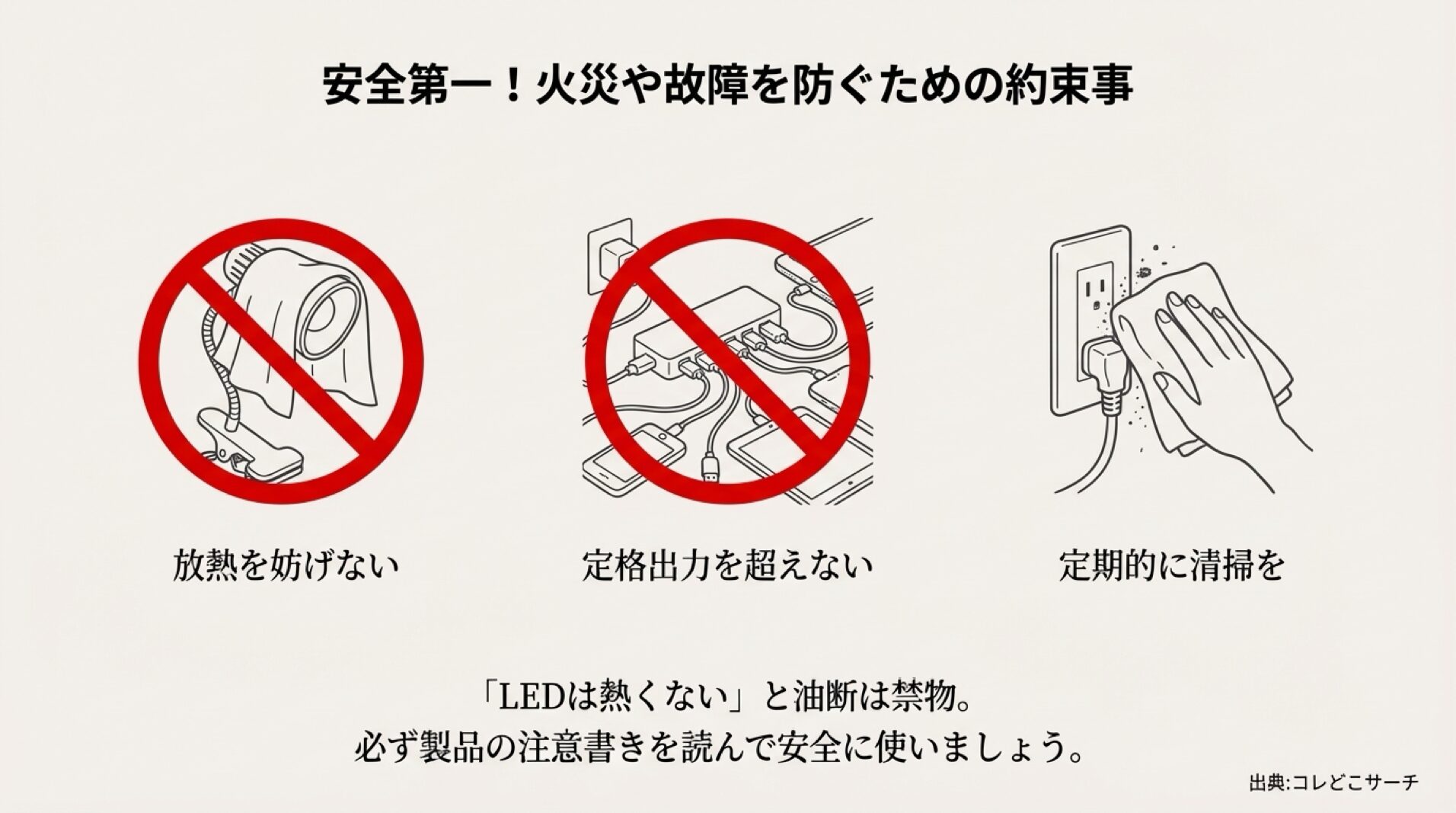 安全第一！火災や故障を防ぐための約束事

放熱を妨げない

定格出力を超えない

定期的に清掃を

「LEDは熱くない」と油断は禁物。
必ず製品の注意書きを読んで安全に使いましょう。

出典:コレどこサーチ