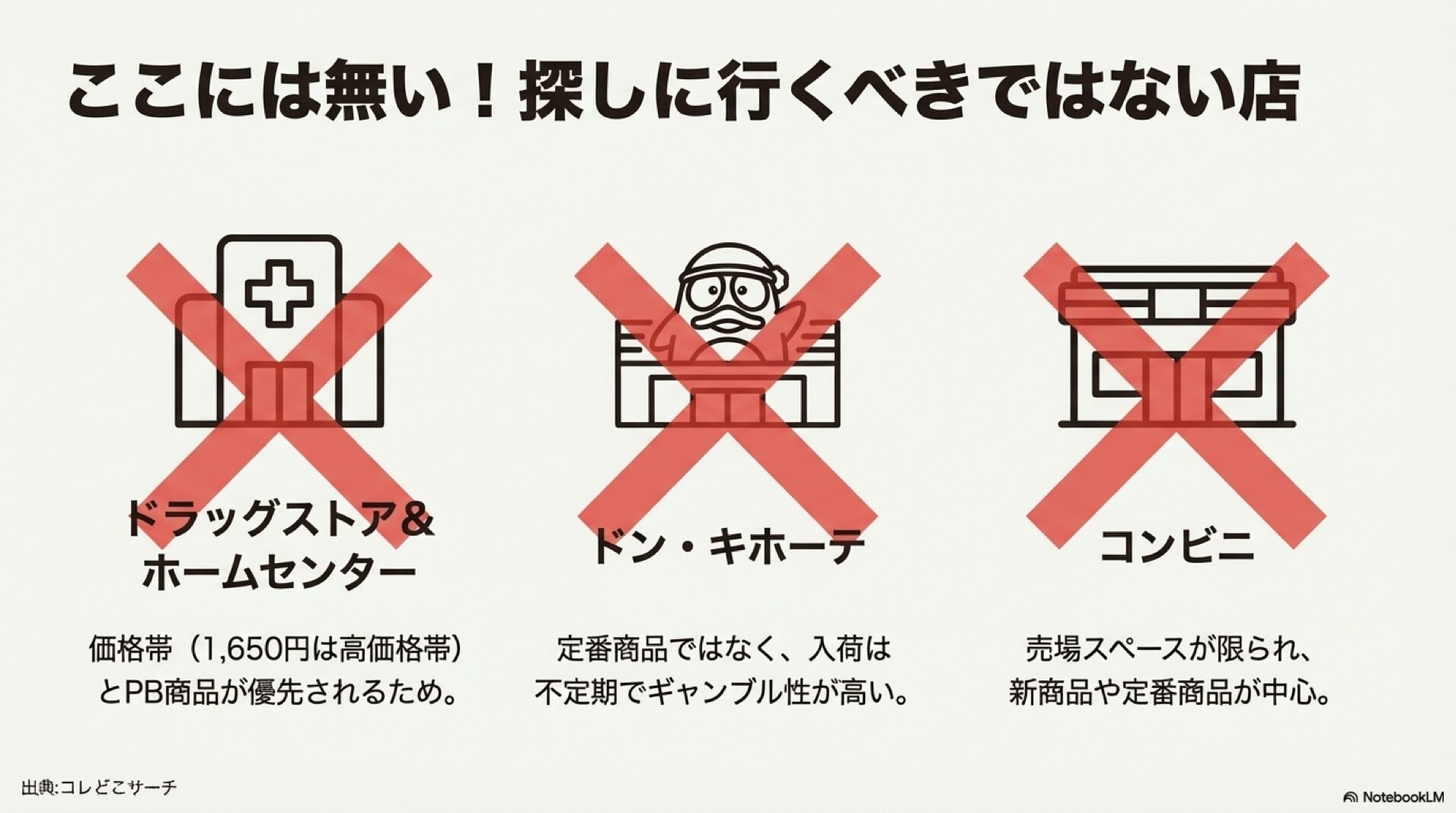 ここには無い！探しに行くべきではない店

ドラッグストア&
ホームセンター

価格帯（1,650円は高価格帯）とPB商品が優先されるため。

ドン・キホーテ

定番商品ではなく、入荷は不定期でギャンブル性が高い。

コンビニ

売場スペースが限られ、新商品や定番商品が中心。

出典:コレどこサーチ

NotebookLM