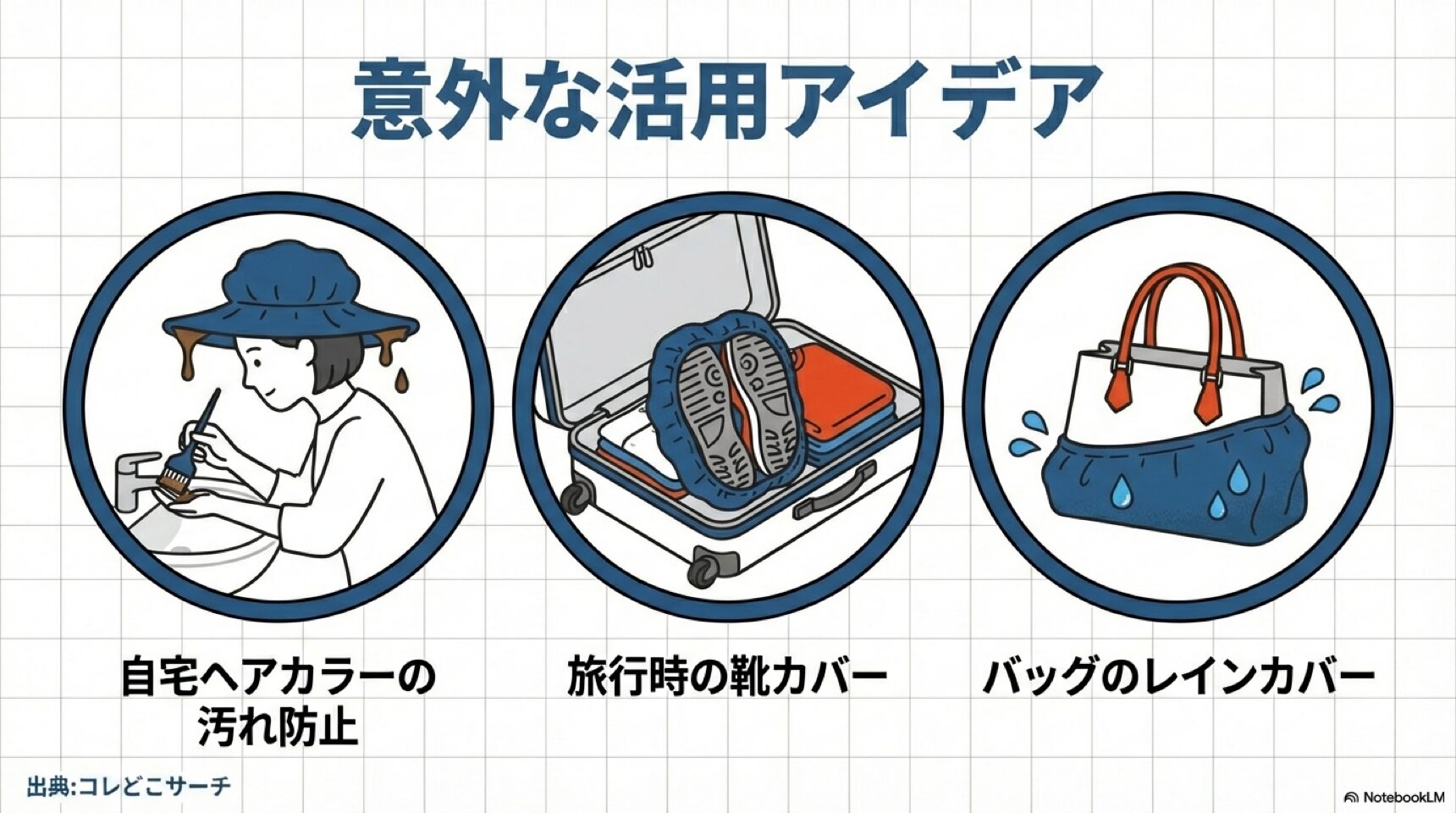 意外な活用アイデア

自宅ヘアカラーの汚れ防止

旅行時の靴カバー

バッグのレインカバー

出典:コレどこサーチ

NotebookLM