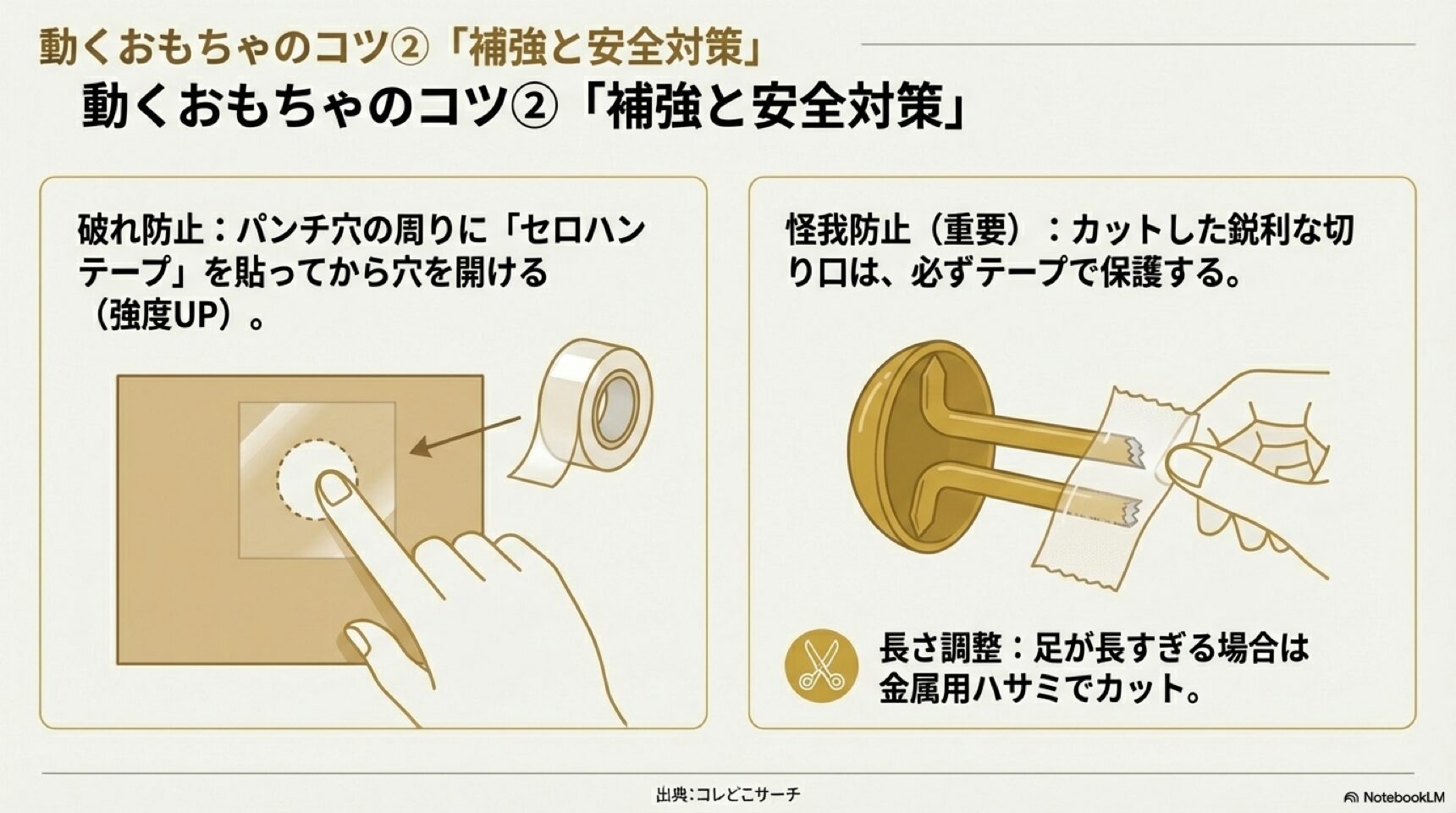 動くおもちゃのコツ②「補強と安全対策」

動くおもちゃのコツ②「補強と安全対策」

破れ防止：パンチ穴の周りに「セロハンテープ」を貼ってから穴を開ける（強度UP）。

怪我防止（重要）：カットした鋭利な切り口は、必ずテープで保護する。

長さ調整：足が長すぎる場合は金属用ハサミでカット。

出典：コレどこサーチ

NotebookLM